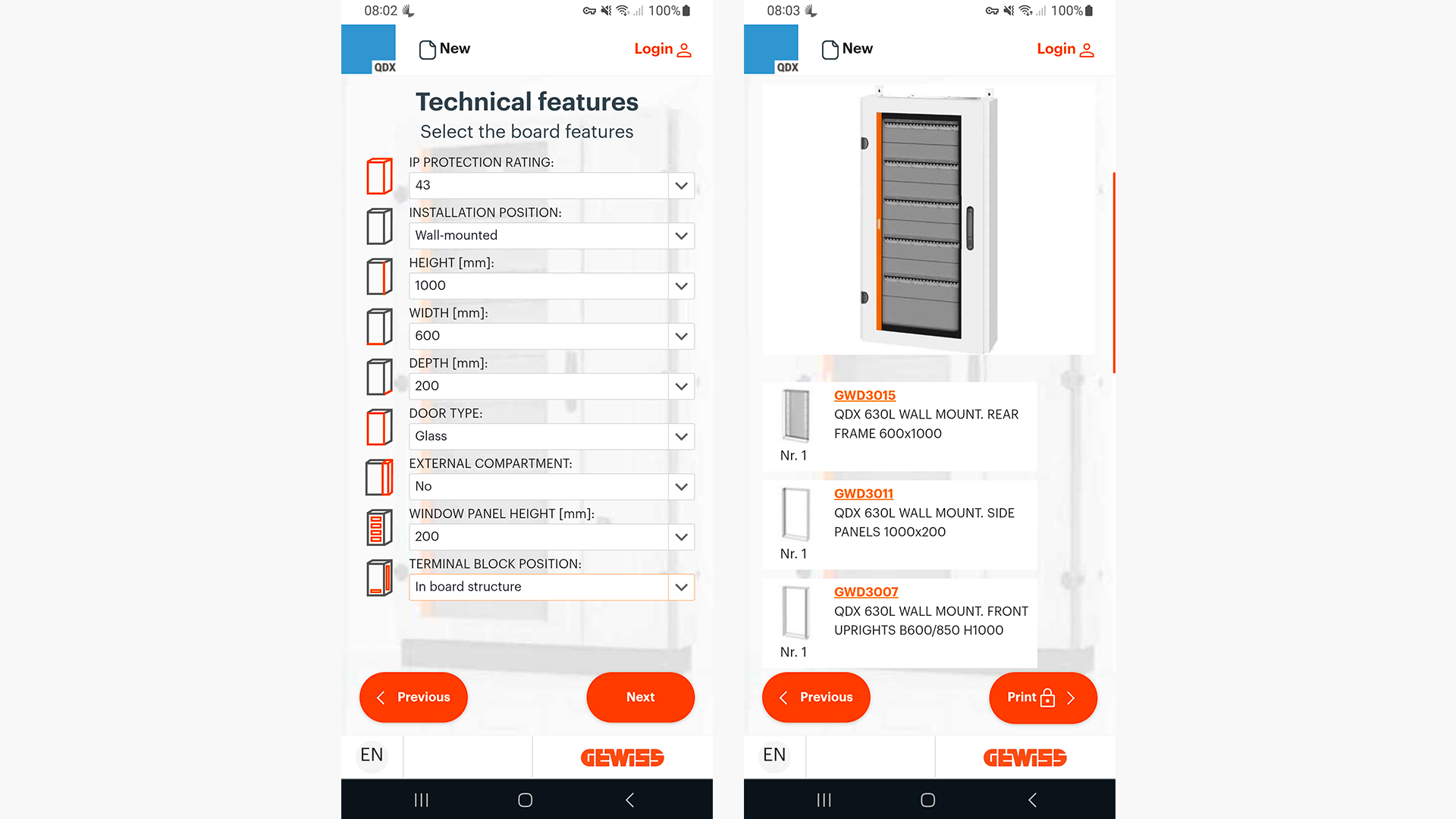 08:02 100%

QDX

New

Login

Technical features

Select the board features

IP PROTECTION RATING:

43

INSTALLATION POSITION:

Wall-mounted

HEIGHT [mm]:

1000

WIDTH [mm]:

600

DEPTH [mm]:

200

DOOR TYPE:

Glass

EXTERNAL COMPARTMENT:

No

WINDOW PANEL HEIGHT [mm]:

200

TERMINAL BLOCK POSITION:

In board structure

Previous

Next

EN

GEWISS

08:03 100%

QDX

New

Login

GWD3015

QDX 630L WALL MOUNT. REAR FRAME 600x1000

Nr. 1

GWD3011

QDX 630L WALL MOUNT. SIDE PANELS 1000x200

Nr. 1

GWD3007

QDX 630L WALL MOUNT. FRONT UPRIGHTS B600/850 H1000

Nr. 1

Previous

Print

EN

GEWISS