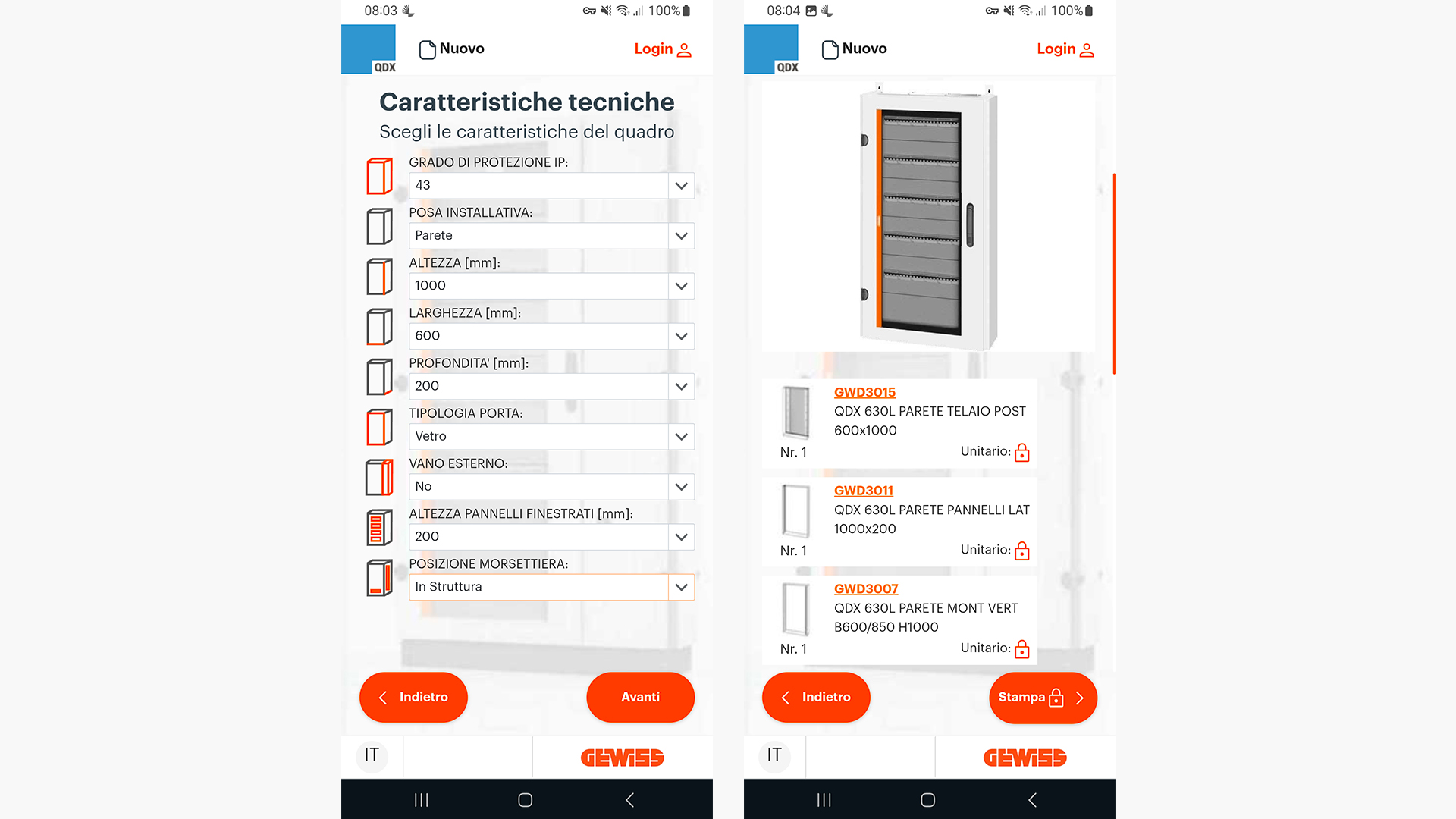 08:03

100%

QDX

Nuovo

Login

Caratteristiche tecniche

Scegli le caratteristiche del quadro

GRADO DI PROTEZIONE IP:
43

POSA INSTALLATIVA:
Parete

ALTEZZA [mm]:
1000

LARGHEZZA [mm]:
600

PROFONDITA' [mm]:
200

TIPOLOGIA PORTA:
Vetro

VANO ESTERNO:
No

ALTEZZA PANNELLI FINESTRATI [mm]:
200

POSIZIONE MORSETTIERA:
In Struttura

Indietro

Avanti

IT

GEWISS

08:04

100%

QDX

Nuovo

Login

GWD3015
QDX 630L PARETE TELAIO POST 600x1000
Nr. 1
Unitario:

GWD3011
QDX 630L PARETE PANNELLI LAT 1000x200
Nr. 1
Unitario:

GWD3007
QDX 630L PARETE MONT VERT B600/850 H1000
Nr. 1
Unitario:

Indietro

Stampa

IT

GEWISS