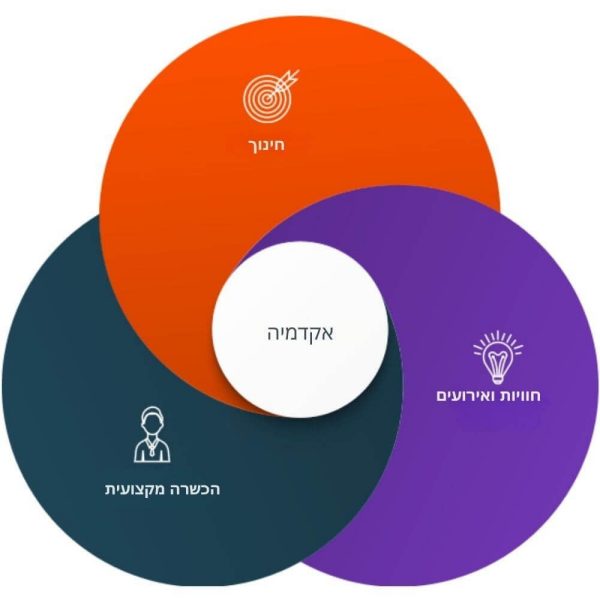 חינוך

אקדמיה

חוויות ואירועים

הכשרה מקצועית